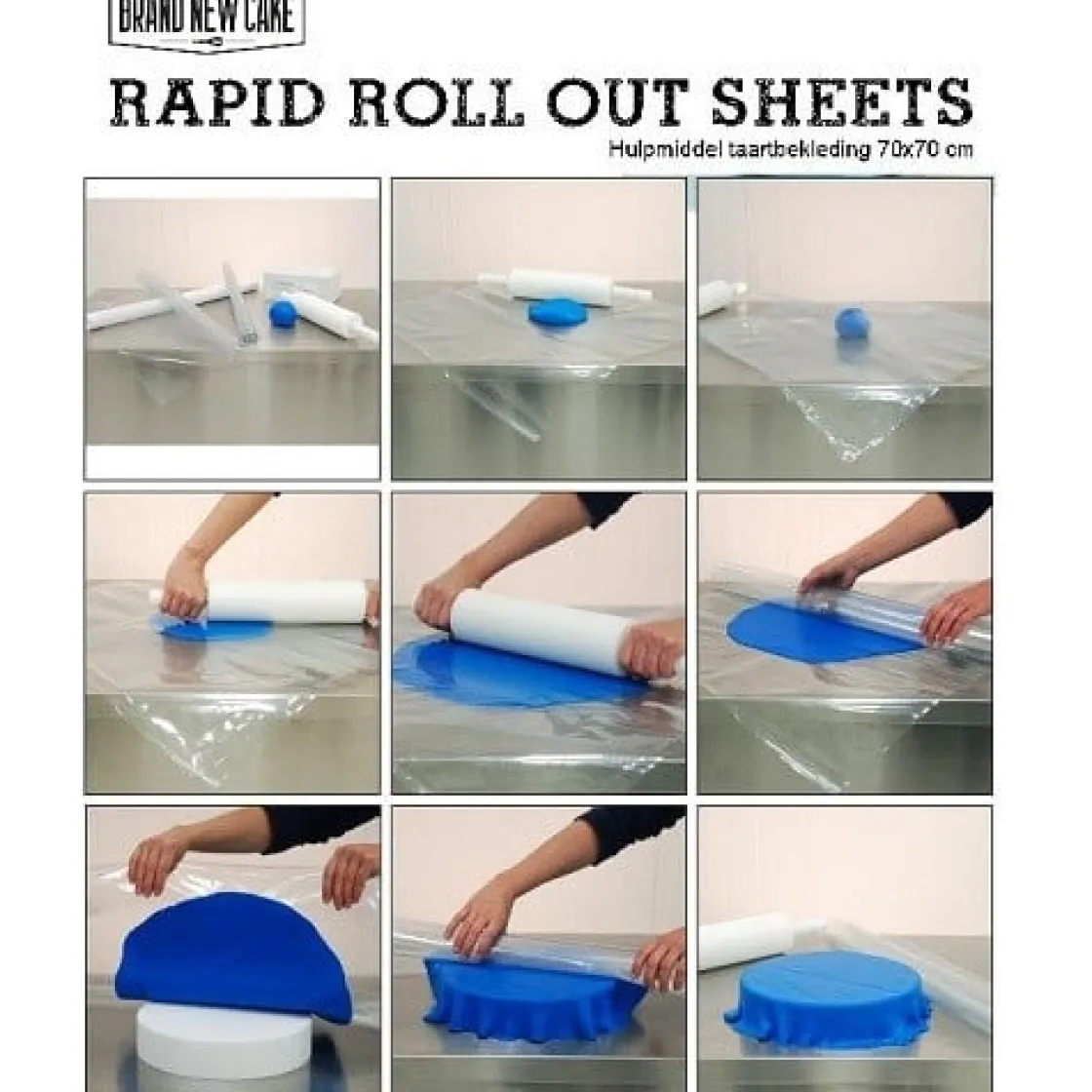 BRAND NEW CAKE

RAPID ROLL OUT SHEETS

Hulpmiddel taartbekleding 70x70 cm